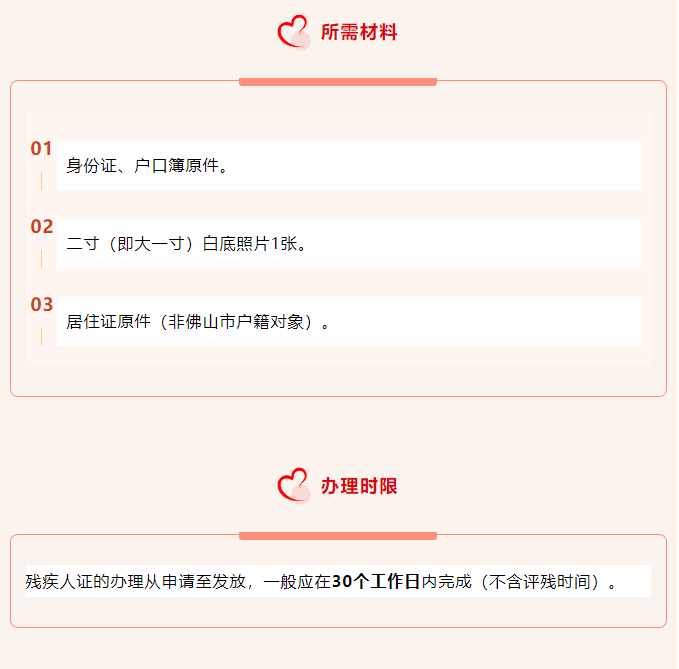 所需材料

01
身份证、户口簿原件。

02
二寸（即大一寸）白底照片1张。

03
居住证原件（非佛山市户籍对象）。

办理时限

残疾人证的办理从申请至发放，一般应在30个工作日内完成（不含评残时间）。